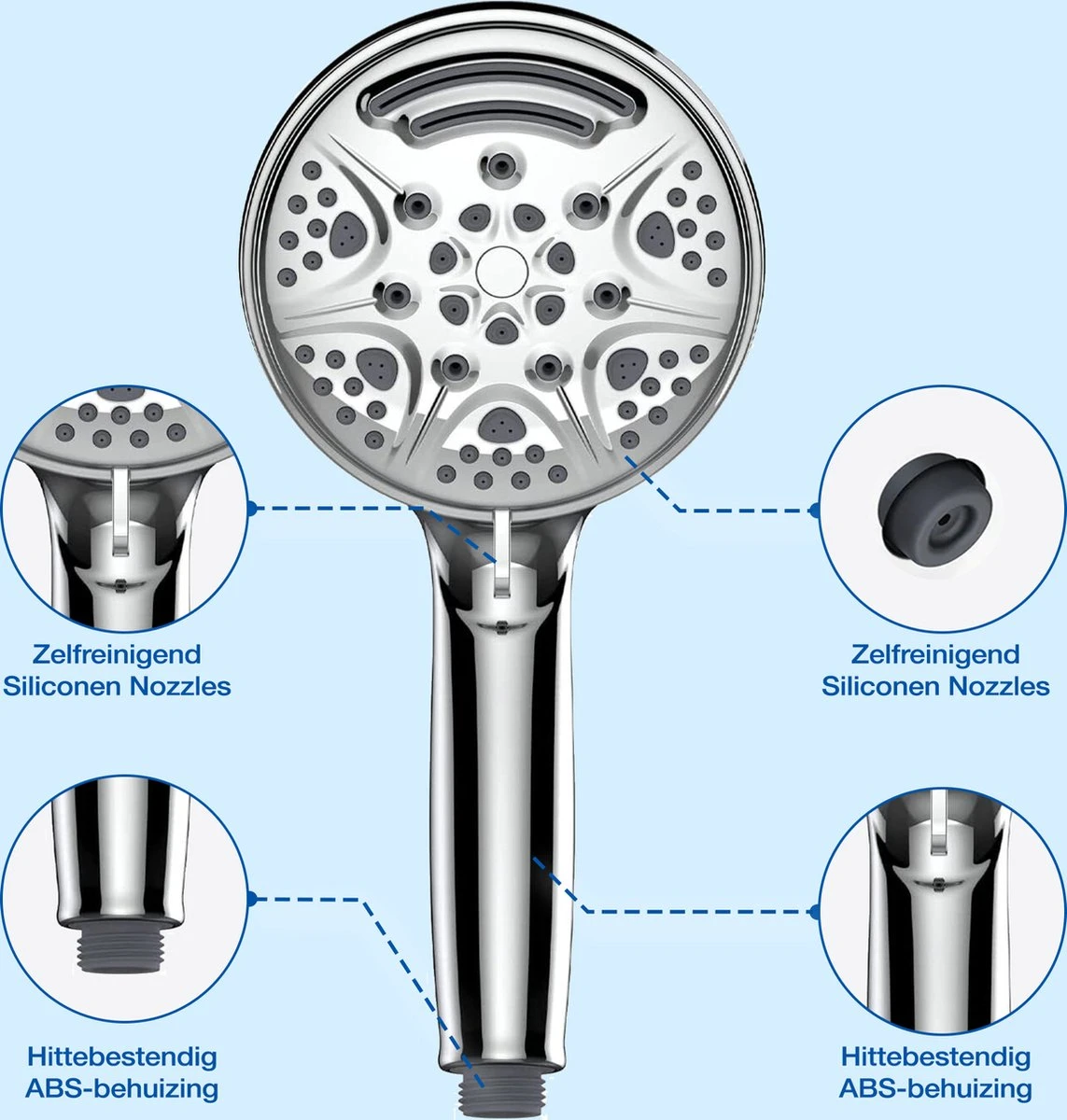 Zelfreinigend
Siliconen Nozzles

Zelfreinigend
Siliconen Nozzles

Hittebestendig
ABS-behuizing

Hittebestendig
ABS-behuizing