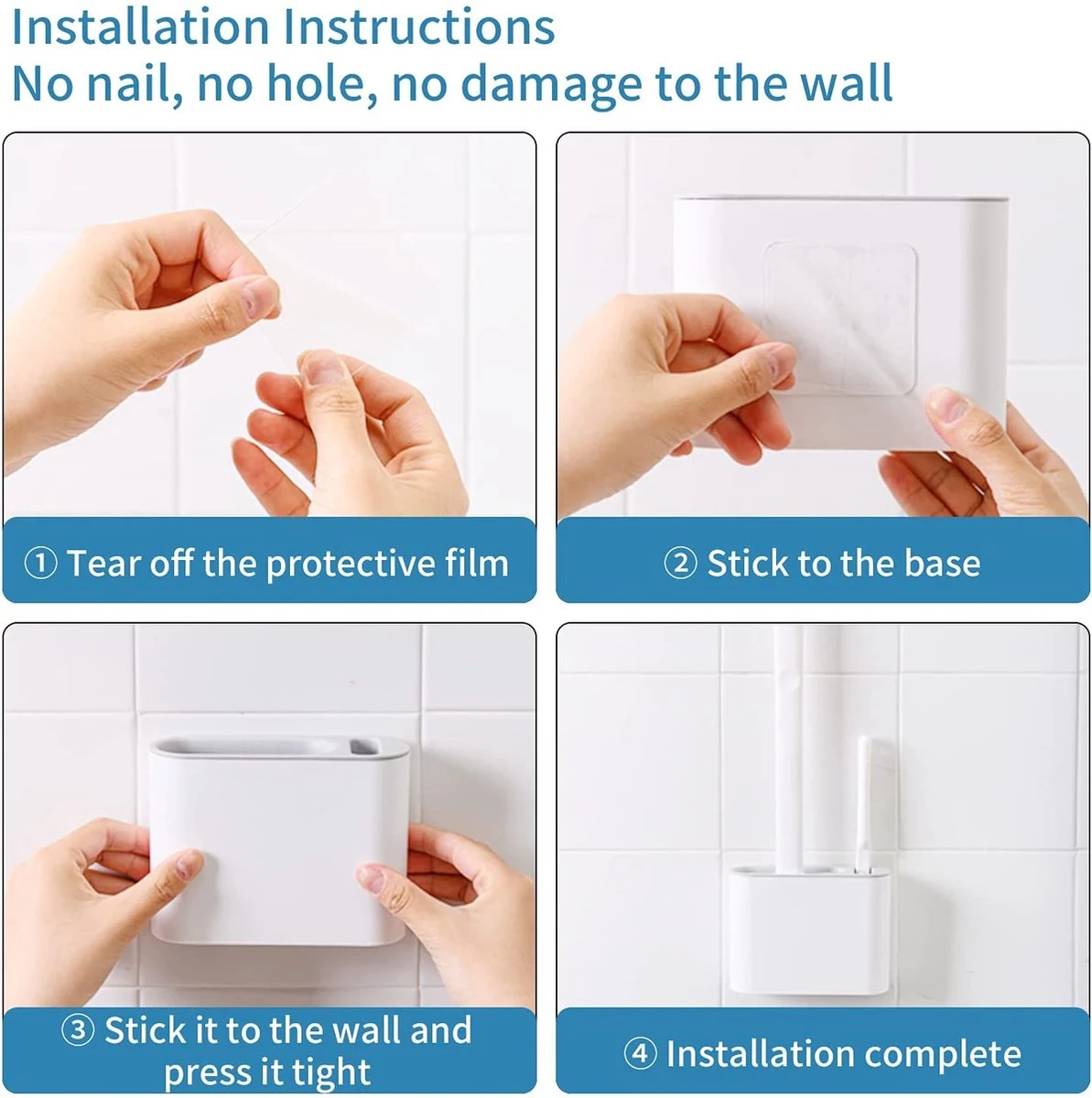 Installation Instructions
No nail, no hole, no damage to the wall

① Tear off the protective film

② Stick to the base

③ Stick it to the wall and press it tight

④ Installation complete