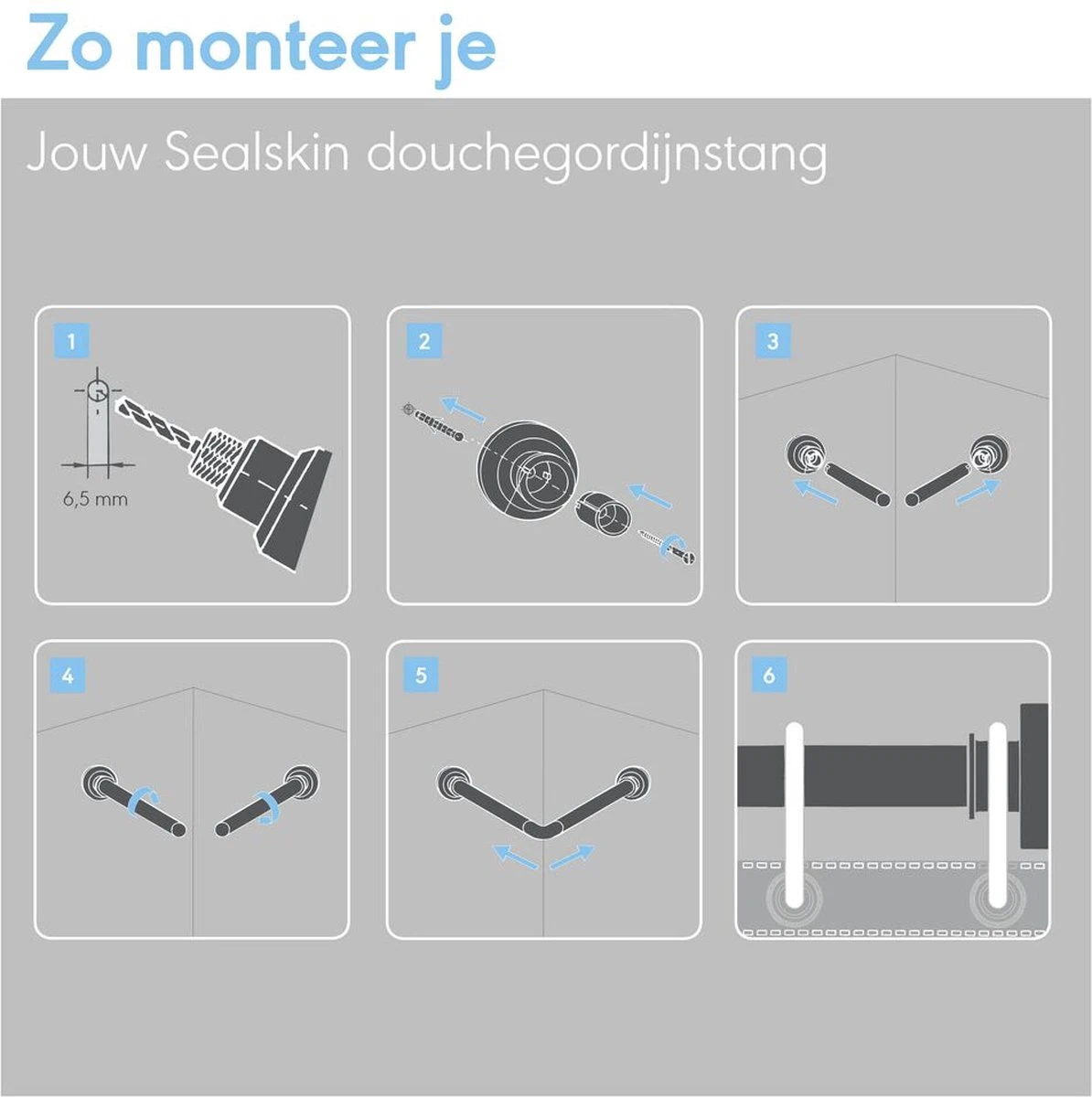 Zo monteer je

Jouw Sealskin douchegordijnstang

1

6,5 mm

2

3

4

5

6