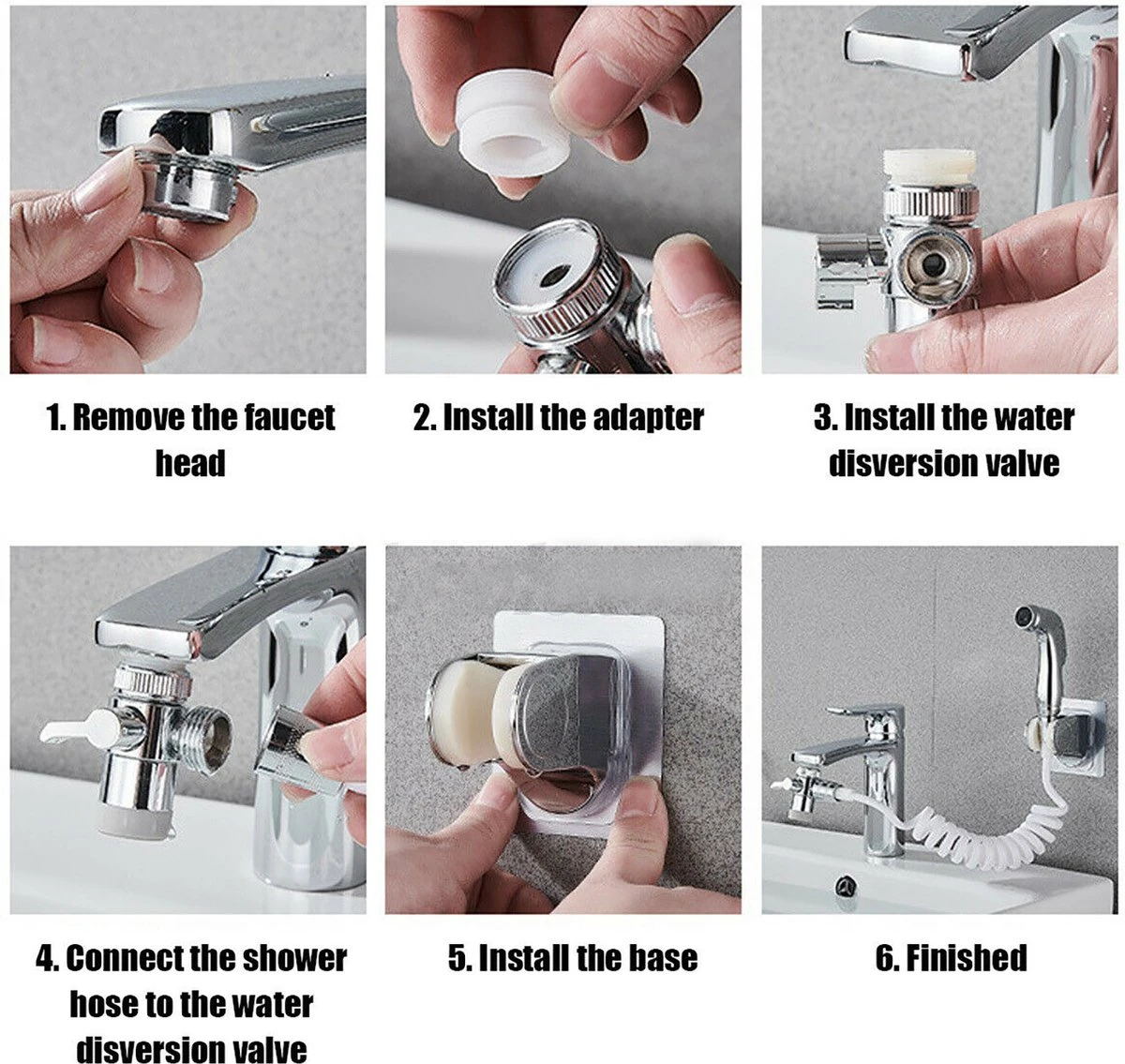 1. Remove the faucet head

2. Install the adapter

3. Install the water disversion valve

4. Connect the shower hose to the water disversion valve

5. Install the base

6. Finished