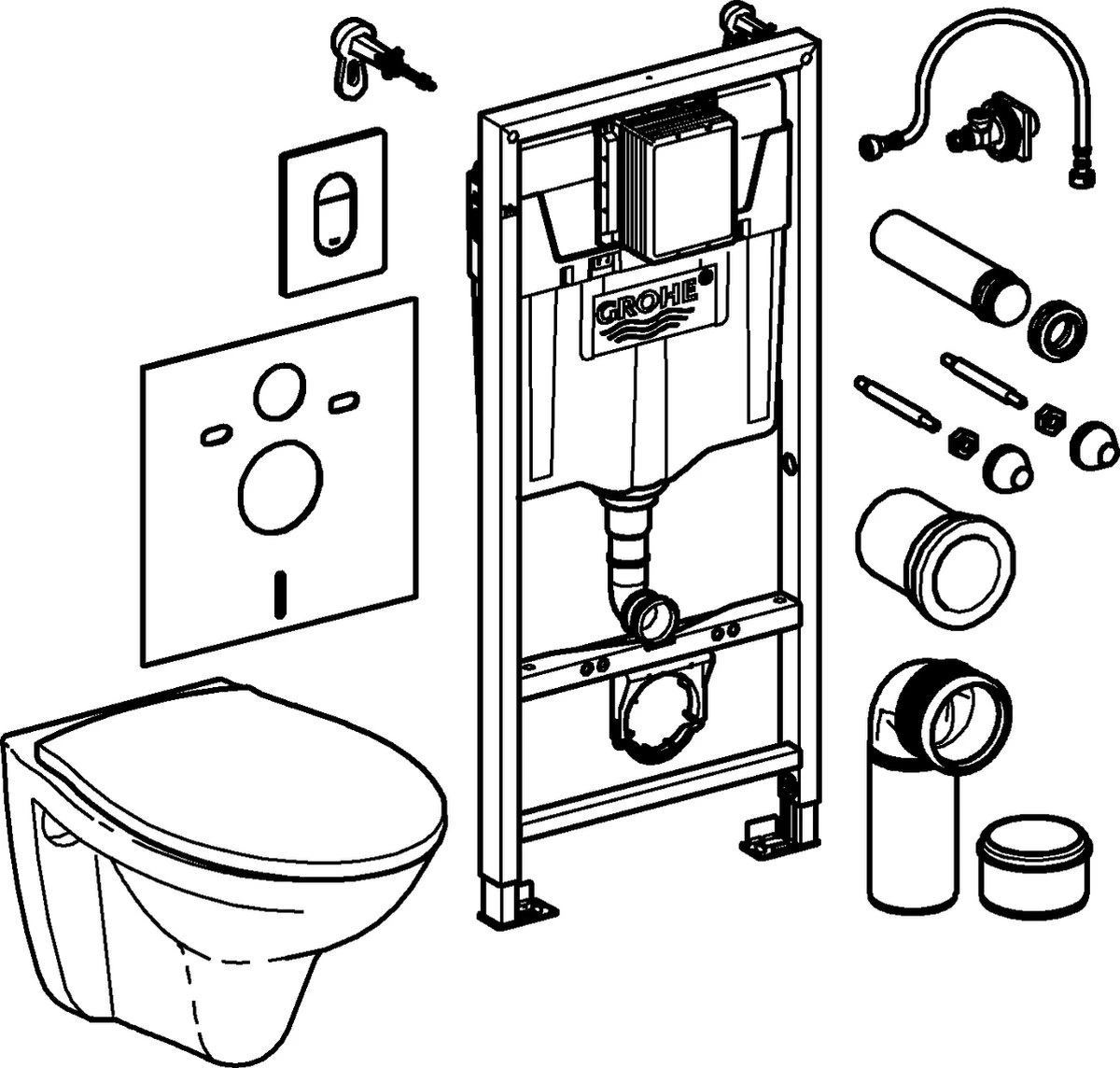 GROHE