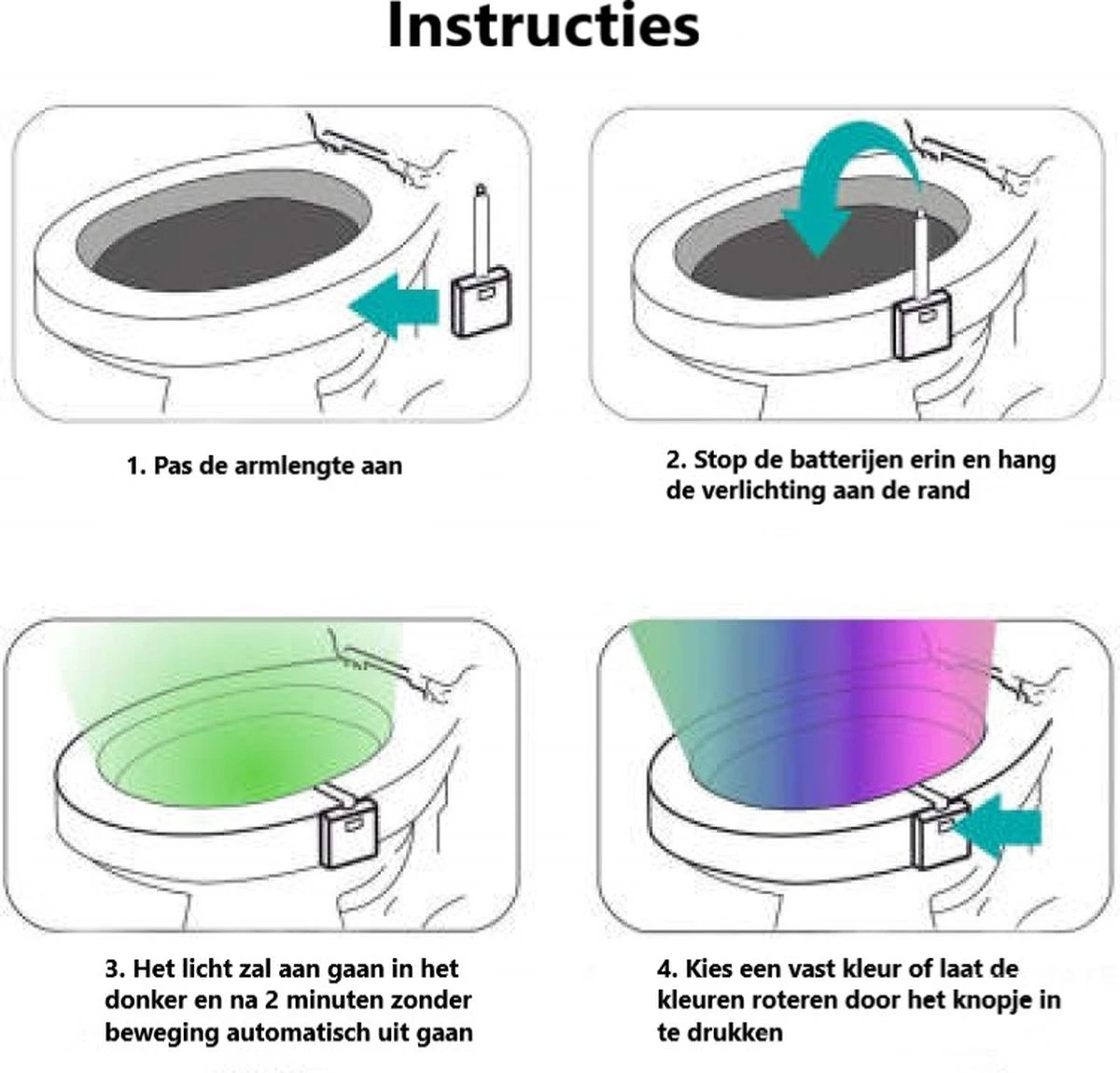 Instructies

1. Pas de armlengte aan

2. Stop de batterijen erin en hang de verlichting aan de rand

3. Het licht zal aan gaan in het donker en na 2 minuten zonder beweging automatisch uit gaan

4. Kies een vast kleur of laat de kleuren roteren door het knopje in te drukken