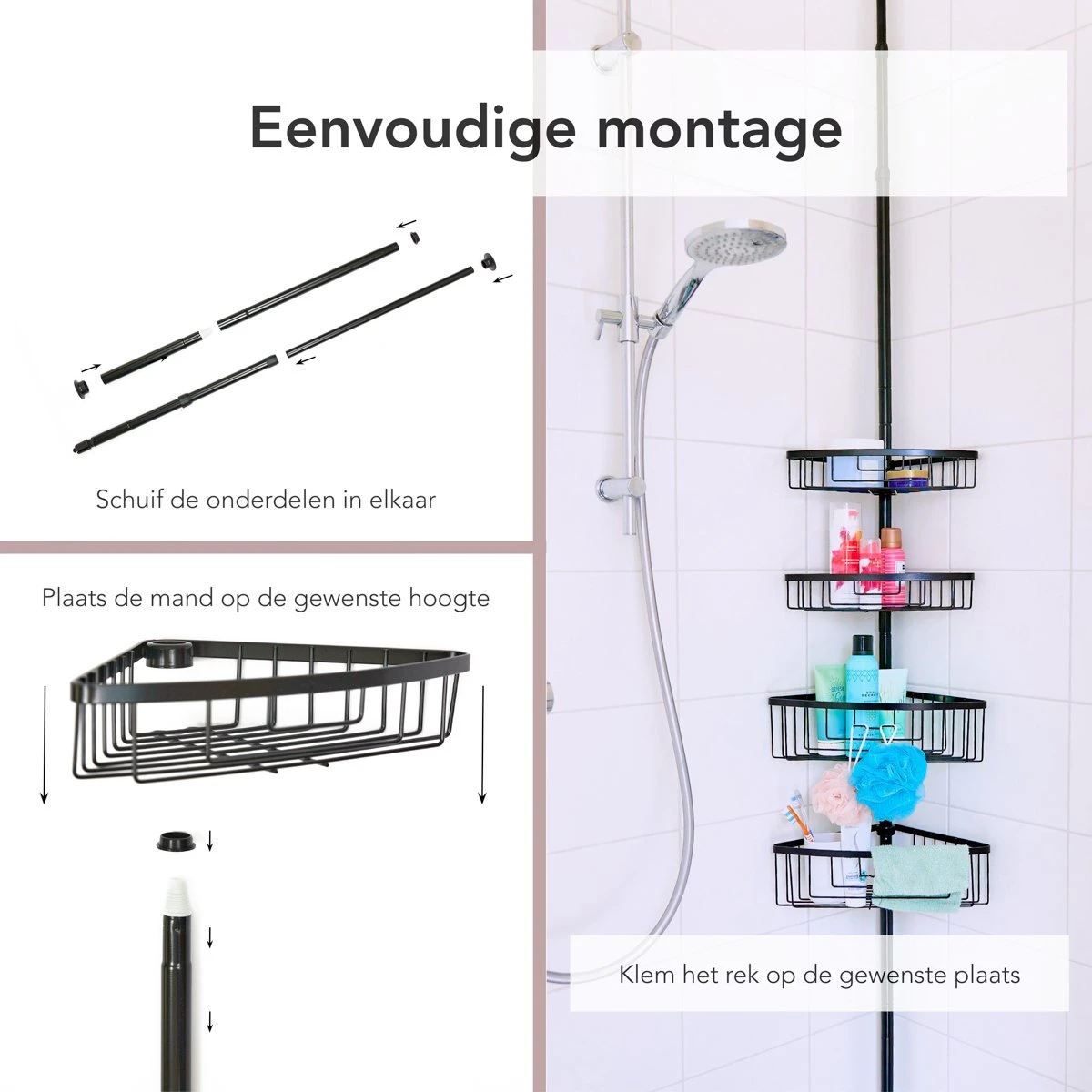 Eenvoudige montage

Schuif de onderdelen in elkaar

Plaats de mand op de gewenste hoogte

Klem het rek op de gewenste plaats