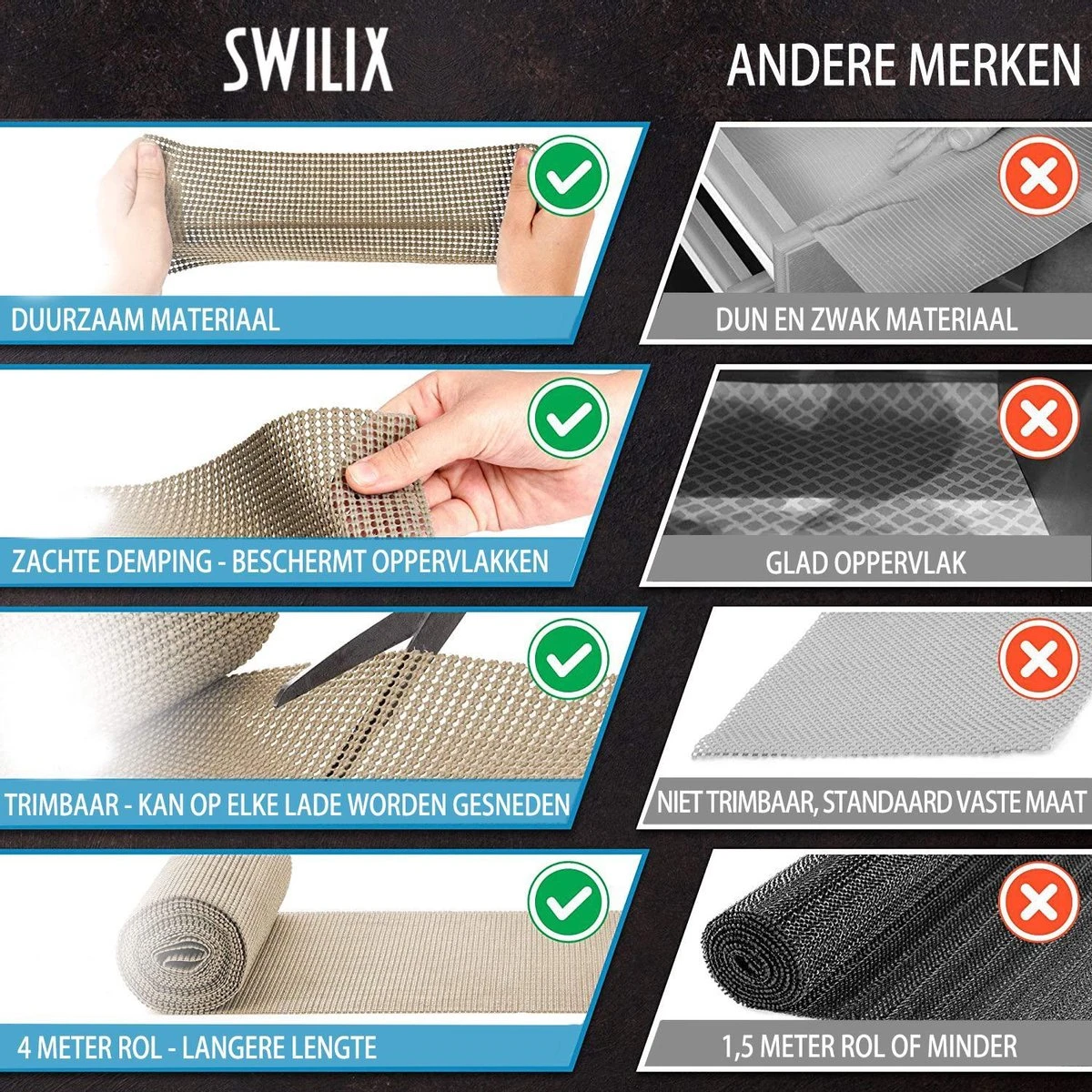 SWILIX

DUURZAAM MATERIAAL

ZACHTE DEMPING - BESCHERMT OPPERVLAKKEN

TRIMBAAR - KAN OP ELKE LADE WORDEN GESNEDEN

4 METER ROL - LANGERE LENGTE

ANDERE MERKEN

DUN EN ZWAK MATERIAAL

GLAD OPPERVLAK

NIET TRIMBAAR, STANDAARD VASTE MAAT

1,5 METER ROL OF MINDER