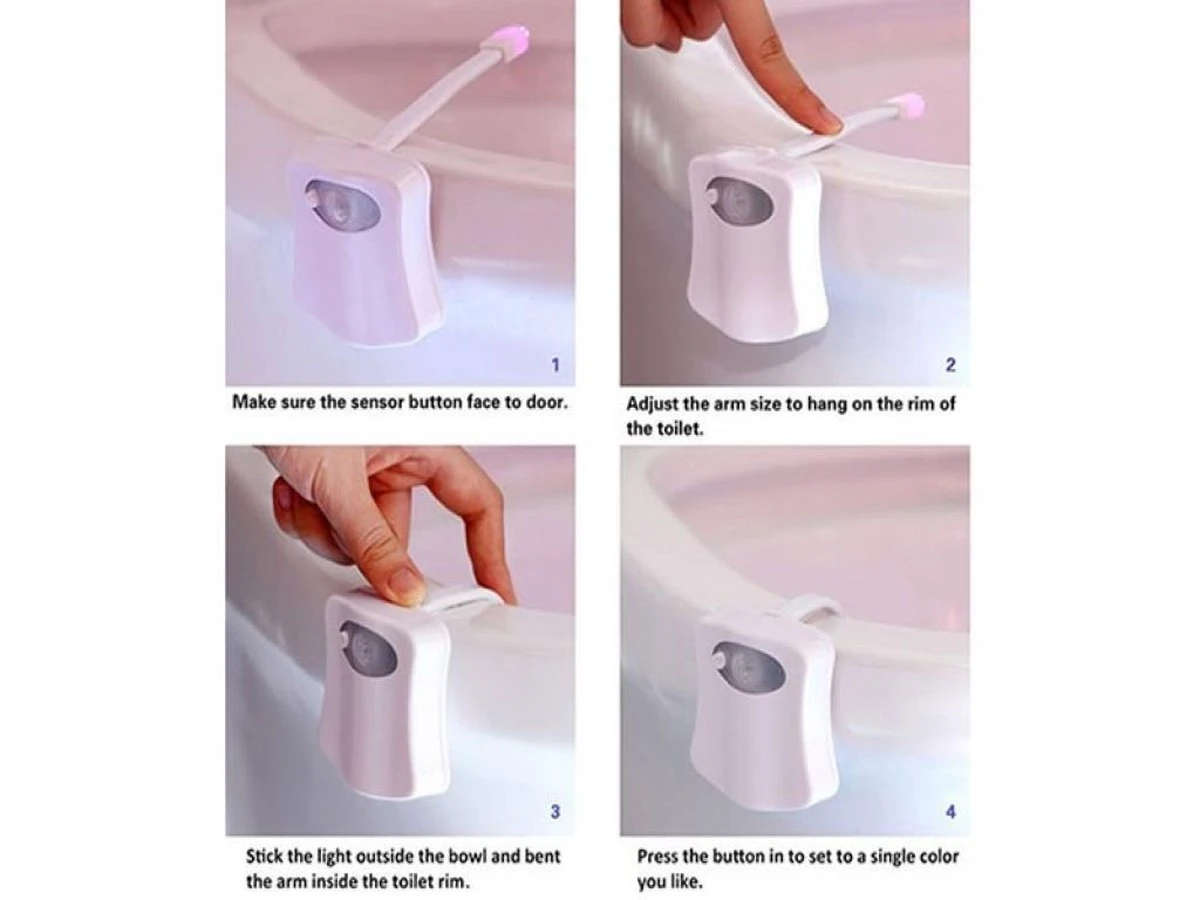 1

Make sure the sensor button face to door.

2

Adjust the arm size to hang on the rim of the toilet.

3

Stick the light outside the bowl and bent the arm inside the toilet rim.

4

Press the button in to set to a single color you like.