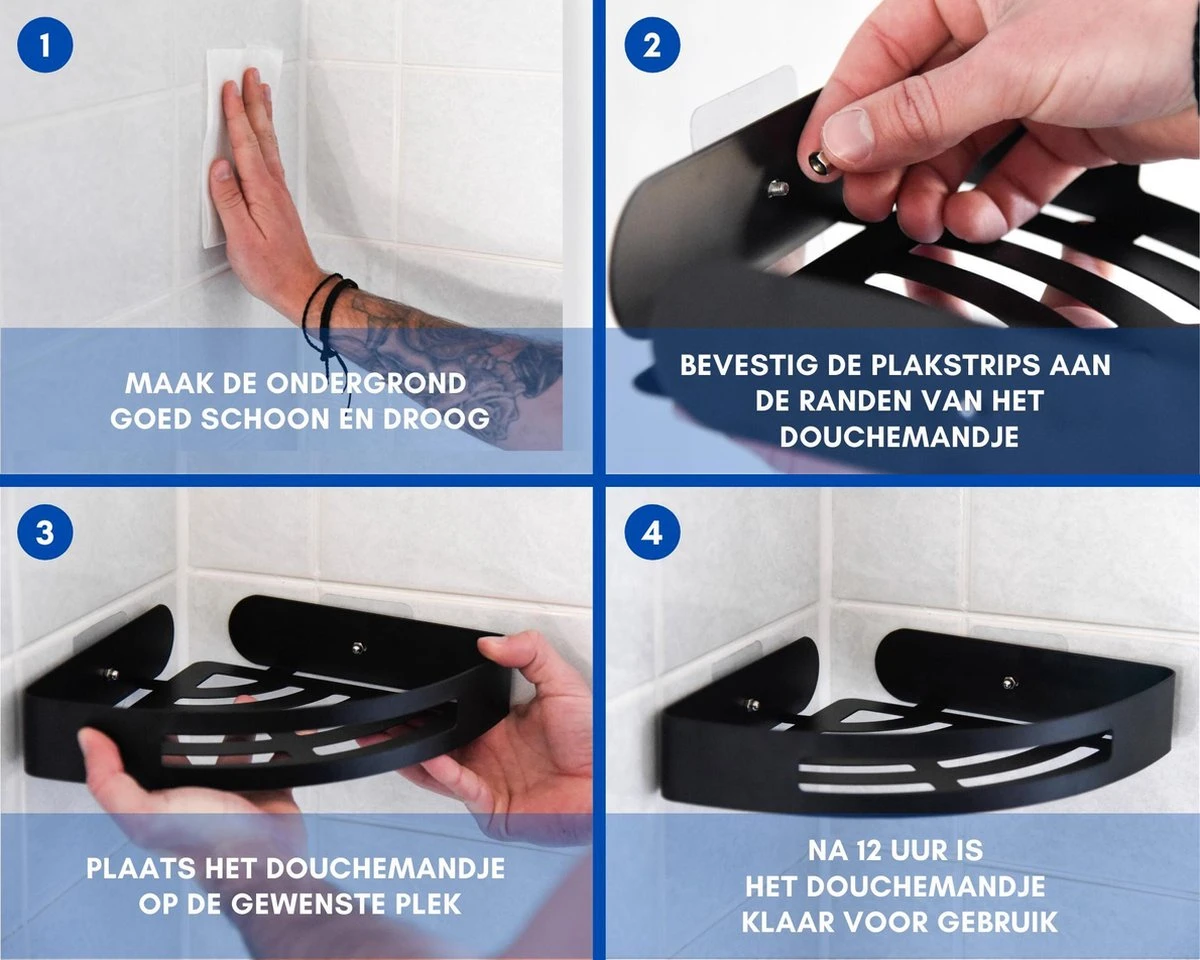 1

MAAK DE ONDERGROND GOED SCHOON EN DROOG

2

BEVESTIG DE PLAKSTRIPS AAN DE RANDEN VAN HET DOUCHEMANDJE

3

PLAATS HET DOUCHEMANDJE OP DE GEWENSTE PLEK

4

NA 12 UUR IS HET DOUCHEMANDJE KLAAR VOOR GEBRUIK