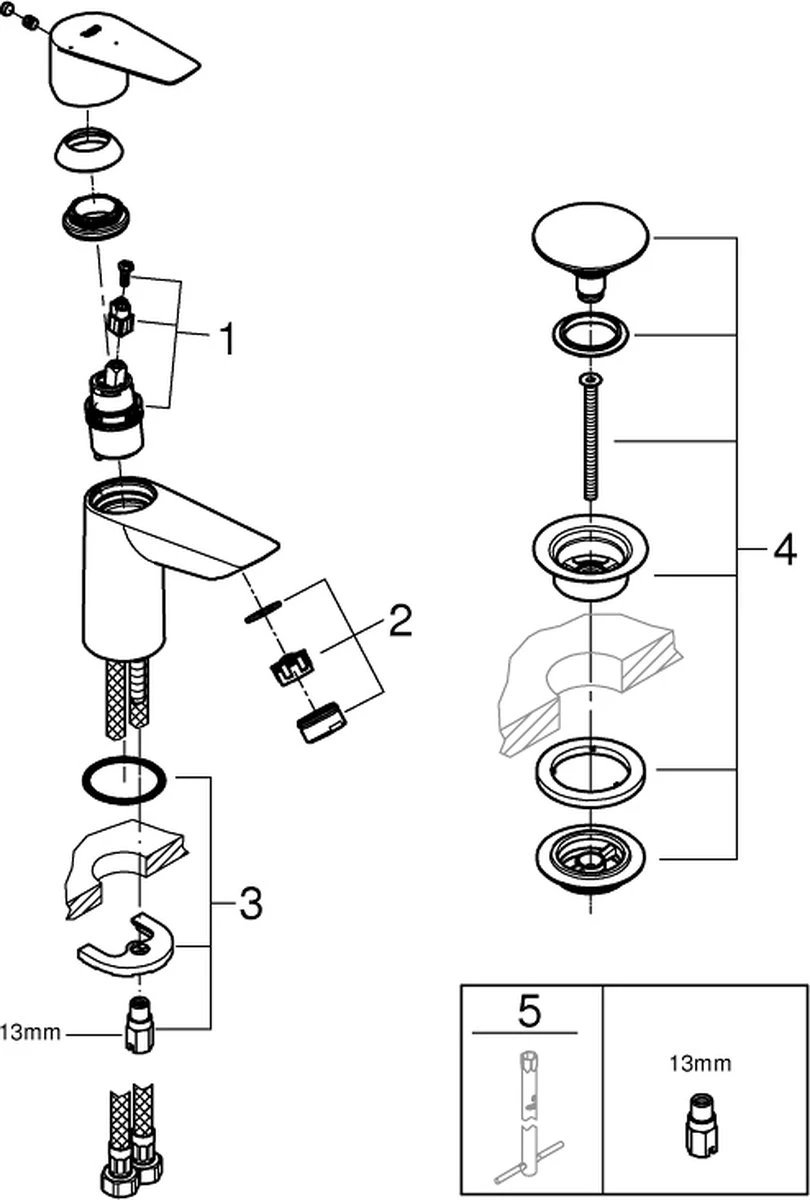 1
2
3
13mm
4
5
13mm