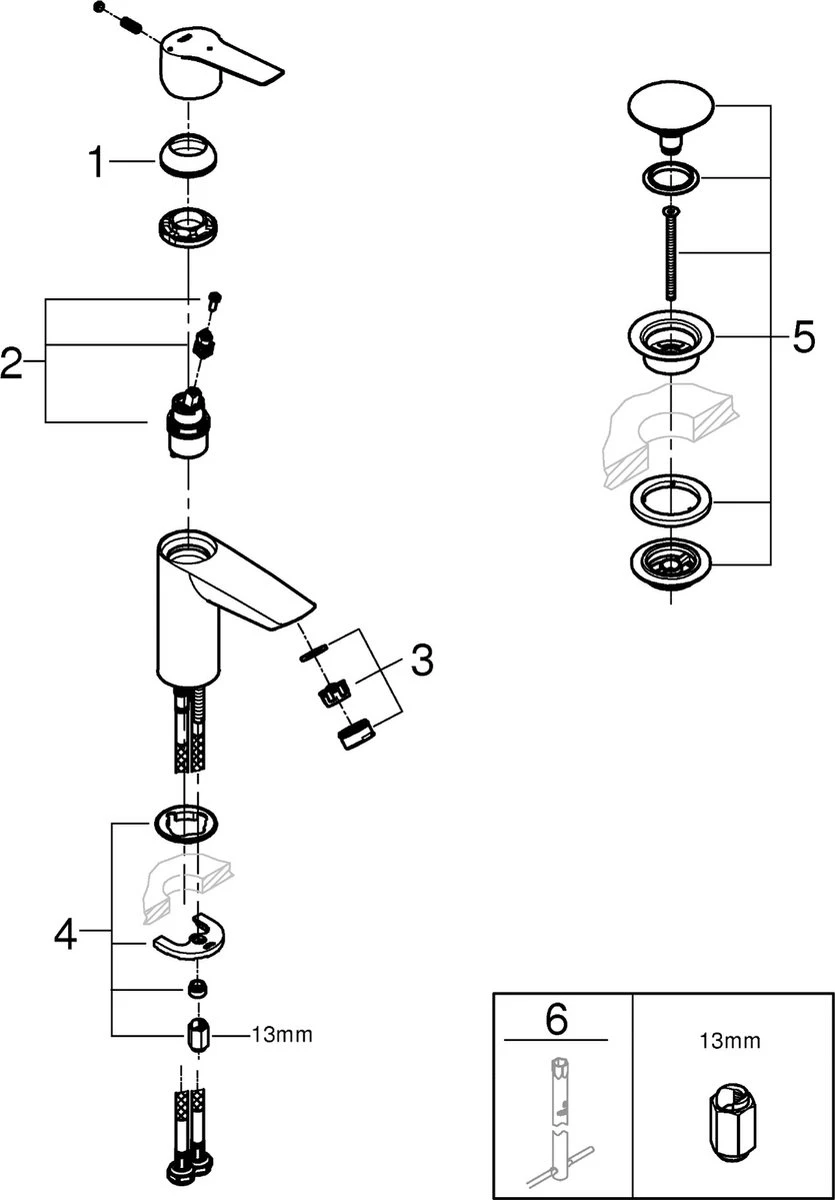 1
2
3
4
13mm
5
6
13mm