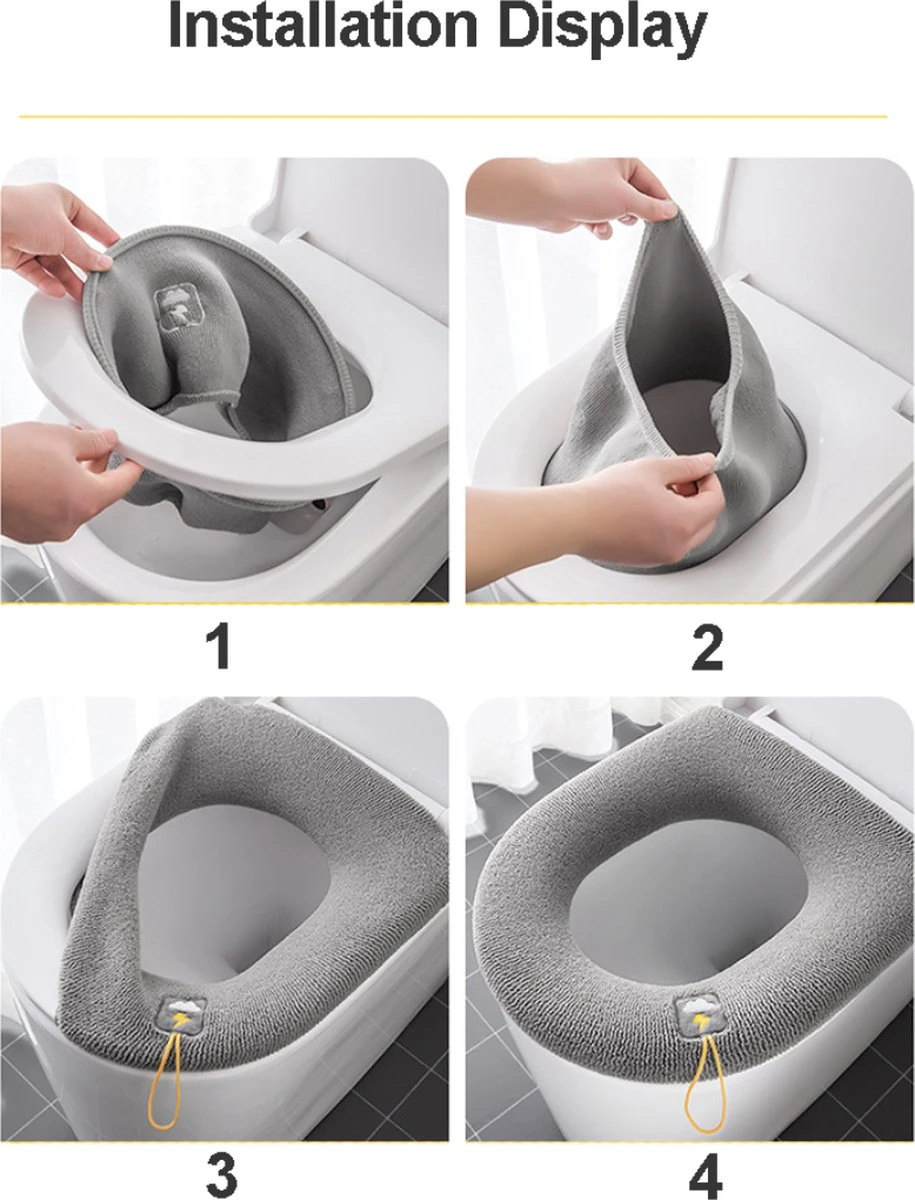 Installation Display

1

2

3

4